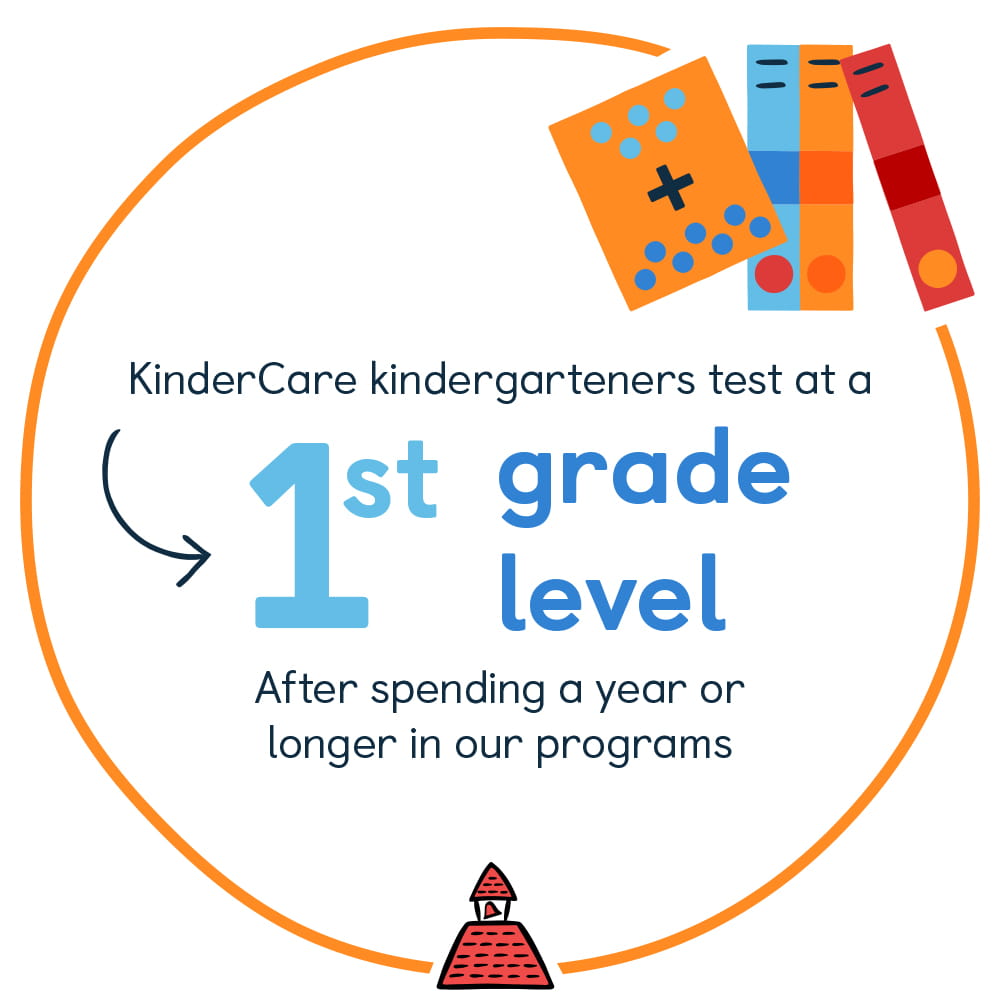 KinderCare kindergarteners test at a

1st grade level

After spending a year or longer in our programs